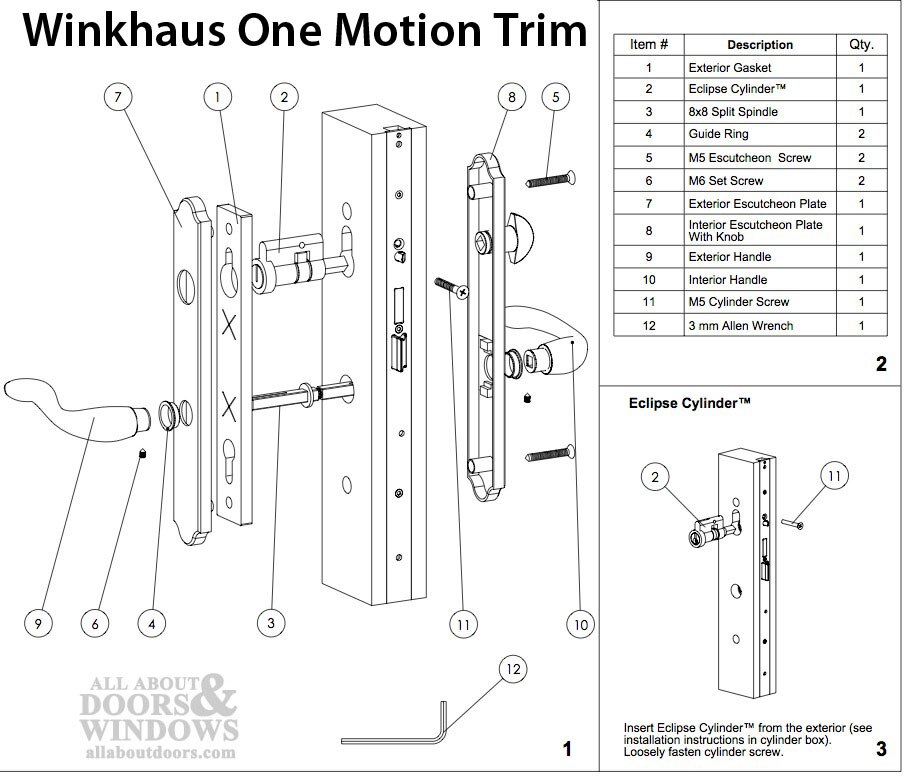 Winkhaus One Motion Trim

7 1 2 8 5

9 6 4 3 11 10

12

ALL ABOUT DOORS & WINDOWS allaboutdoors.com

1

| Item # | Description | Qty. |
|---|---|---|
| 1 | Exterior Gasket | 1 |
| 2 | Eclipse Cylinder™ | 1 |
| 3 | 8x8 Split Spindle | 1 |
| 4 | Guide Ring | 2 |
| 5 | M5 Escutcheon Screw | 2 |
| 6 | M6 Set Screw | 2 |
| 7 | Exterior Escutcheon Plate | 1 |
| 8 | Interior Escutcheon Plate With Knob | 1 |
| 9 | Exterior Handle | 1 |
| 10 | Interior Handle | 1 |
| 11 | M5 Cylinder Screw | 1 |
| 12 | 3 mm Allen Wrench | 1 |

2

Eclipse Cylinder™

2 11

Insert Eclipse Cylinder™ from the exterior (see installation instructions in cylinder box). Loosely fasten cylinder screw.

3