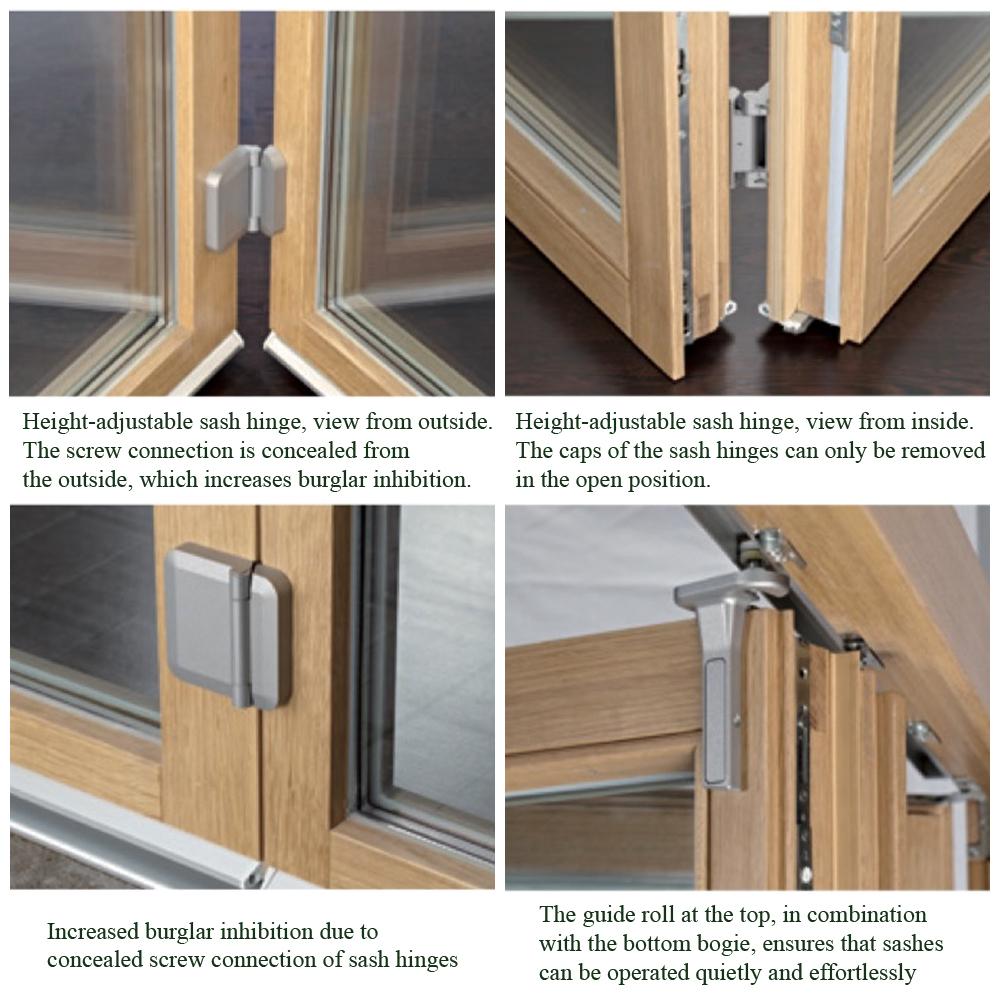 Height-adjustable sash hinge, view from outside. The screw connection is concealed from the outside, which increases burglar inhibition.

Height-adjustable sash hinge, view from inside. The caps of the sash hinges can only be removed in the open position.

Increased burglar inhibition due to concealed screw connection of sash hinges

The guide roll at the top, in combination with the bottom bogie, ensures that sashes can be operated quietly and effortlessly