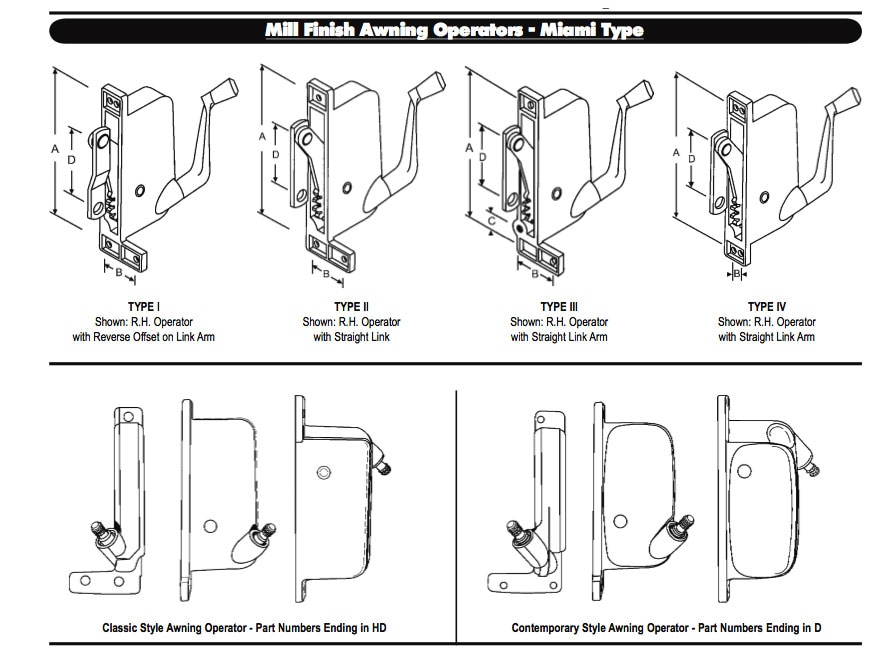 Mill Finish Awning Operators - Miami Type

A
D
B

TYPE I
Shown: R.H. Operator
with Reverse Offset on Link Arm

A
D
B

TYPE II
Shown: R.H. Operator
with Straight Link

A
D
C
B

TYPE III
Shown: R.H. Operator
with Straight Link Arm

A
D
B

TYPE IV
Shown: R.H. Operator
with Straight Link Arm

Classic Style Awning Operator - Part Numbers Ending in HD

Contemporary Style Awning Operator - Part Numbers Ending in D