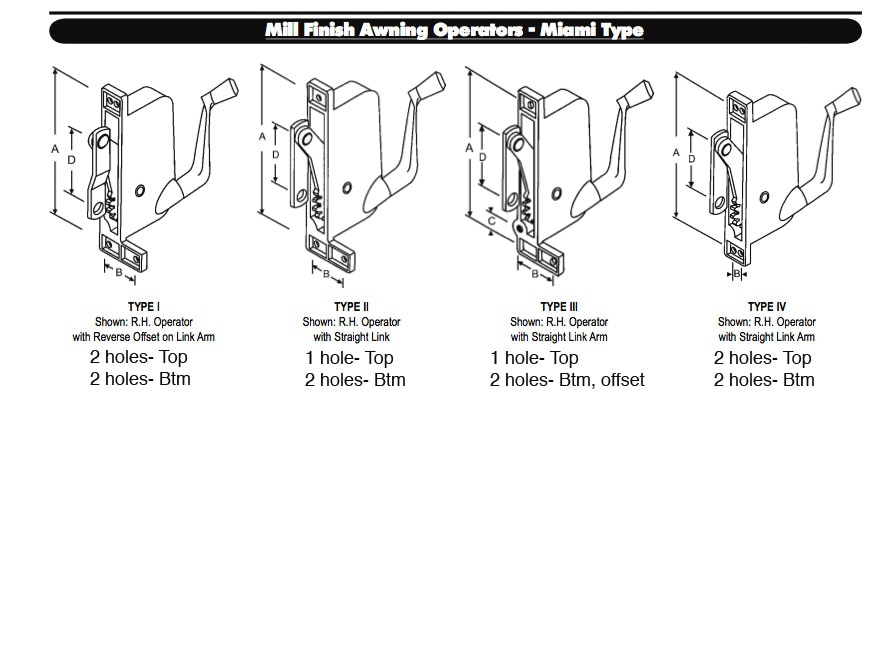 Mill Finish Awning Operators - Miami Type

A
D
B

TYPE I
Shown: R.H. Operator
with Reverse Offset on Link Arm
2 holes- Top
2 holes- Btm

A
D
B

TYPE II
Shown: R.H. Operator
with Straight Link
1 hole- Top
2 holes- Btm

A
D
C
B

TYPE III
Shown: R.H. Operator
with Straight Link Arm
1 hole- Top
2 holes- Btm, offset

A
D
B

TYPE IV
Shown: R.H. Operator
with Straight Link Arm
2 holes- Top
2 holes- Btm