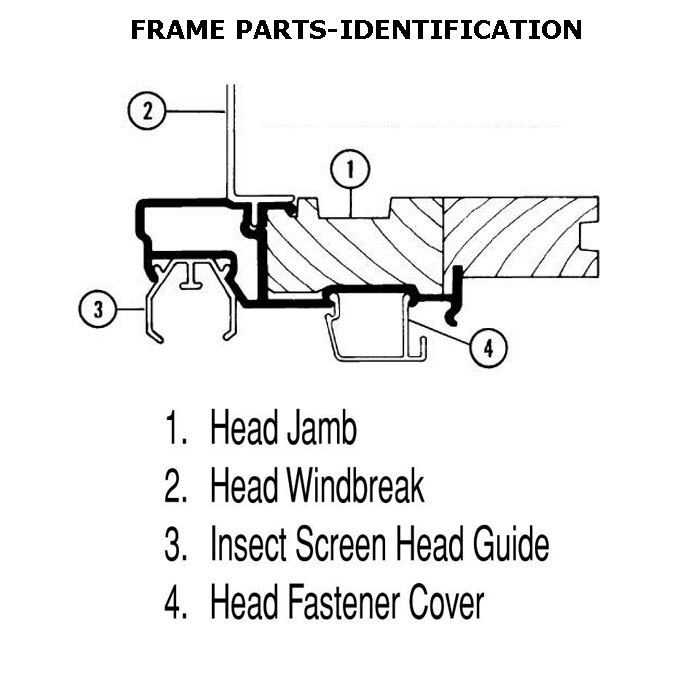 FRAME PARTS-IDENTIFICATION

2

1

3

4

1. Head Jamb
2. Head Windbreak
3. Insect Screen Head Guide
4. Head Fastener Cover