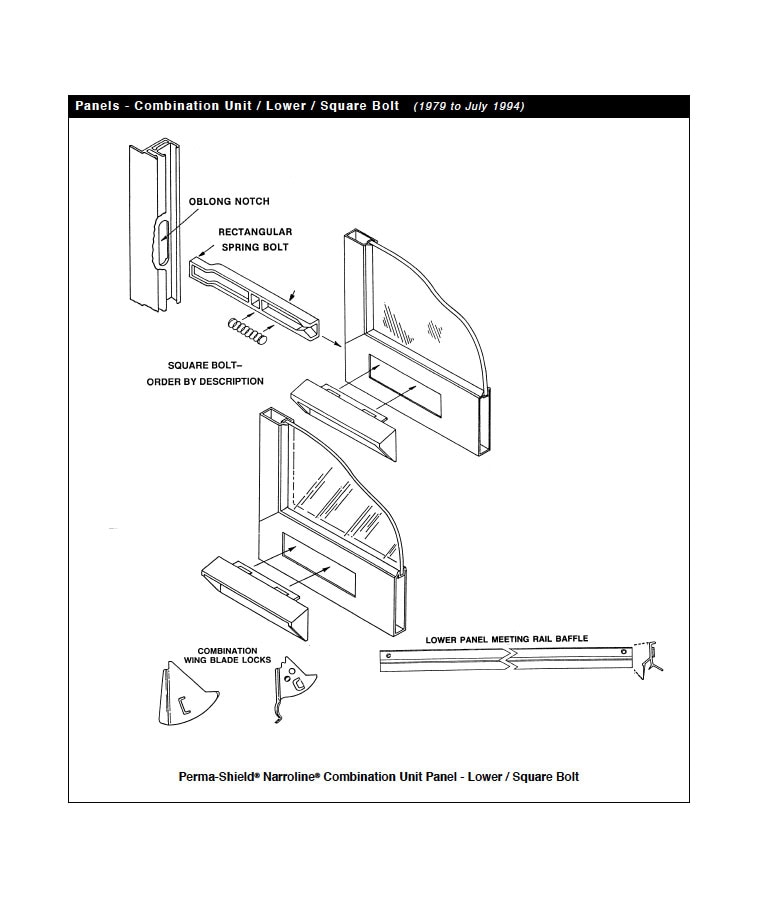 Panels - Combination Unit / Lower / Square Bolt (1979 to July 1994)

OBLONG NOTCH

RECTANGULAR SPRING BOLT

SQUARE BOLT– ORDER BY DESCRIPTION

COMBINATION WING BLADE LOCKS

LOWER PANEL MEETING RAIL BAFFLE

Perma-Shield® Narroline® Combination Unit Panel - Lower / Square Bolt