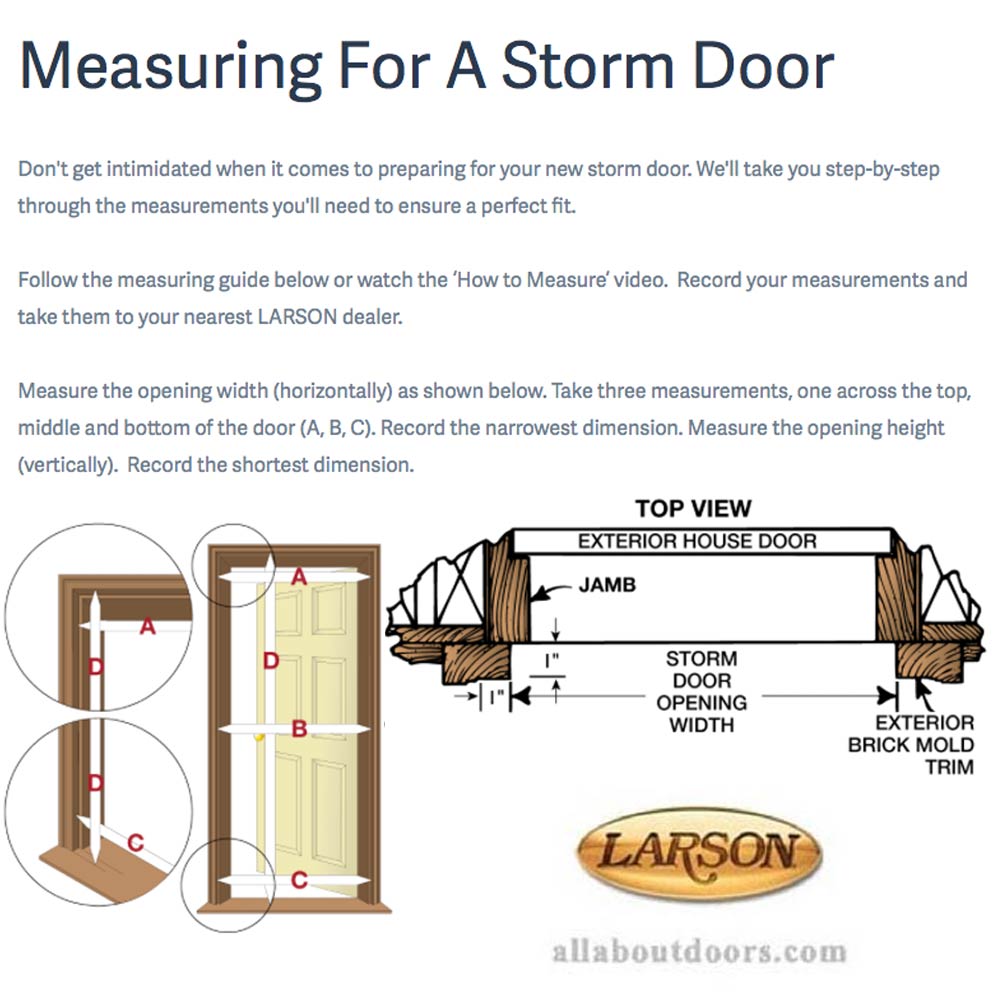 Measuring For A Storm Door

Don't get intimidated when it comes to preparing for your new storm door. We'll take you step-by-step through the measurements you'll need to ensure a perfect fit.

Follow the measuring guide below or watch the 'How to Measure' video. Record your measurements and take them to your nearest LARSON dealer.

Measure the opening width (horizontally) as shown below. Take three measurements, one across the top, middle and bottom of the door (A, B, C). Record the narrowest dimension. Measure the opening height (vertically). Record the shortest dimension.

A
D
D
C
A
D
B
C

TOP VIEW
EXTERIOR HOUSE DOOR
JAMB
1"
1"
STORM DOOR OPENING WIDTH
EXTERIOR BRICK MOLD TRIM

LARSON

allaboutdoors.com