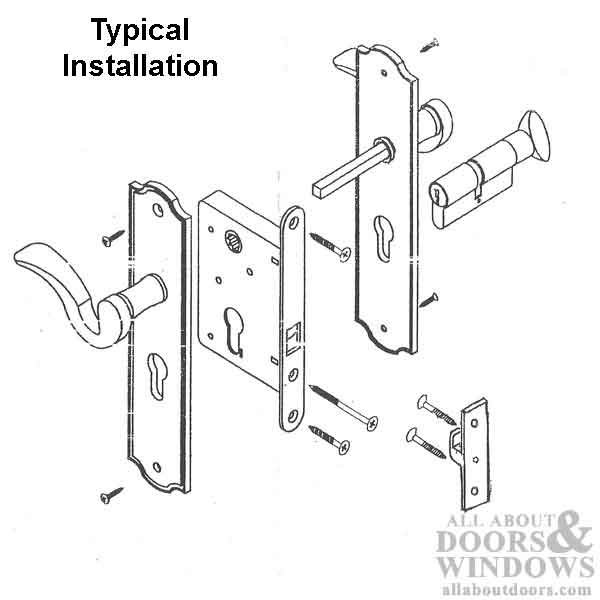 Typical Installation

ALL ABOUT DOORS & WINDOWS
allaboutdoors.com