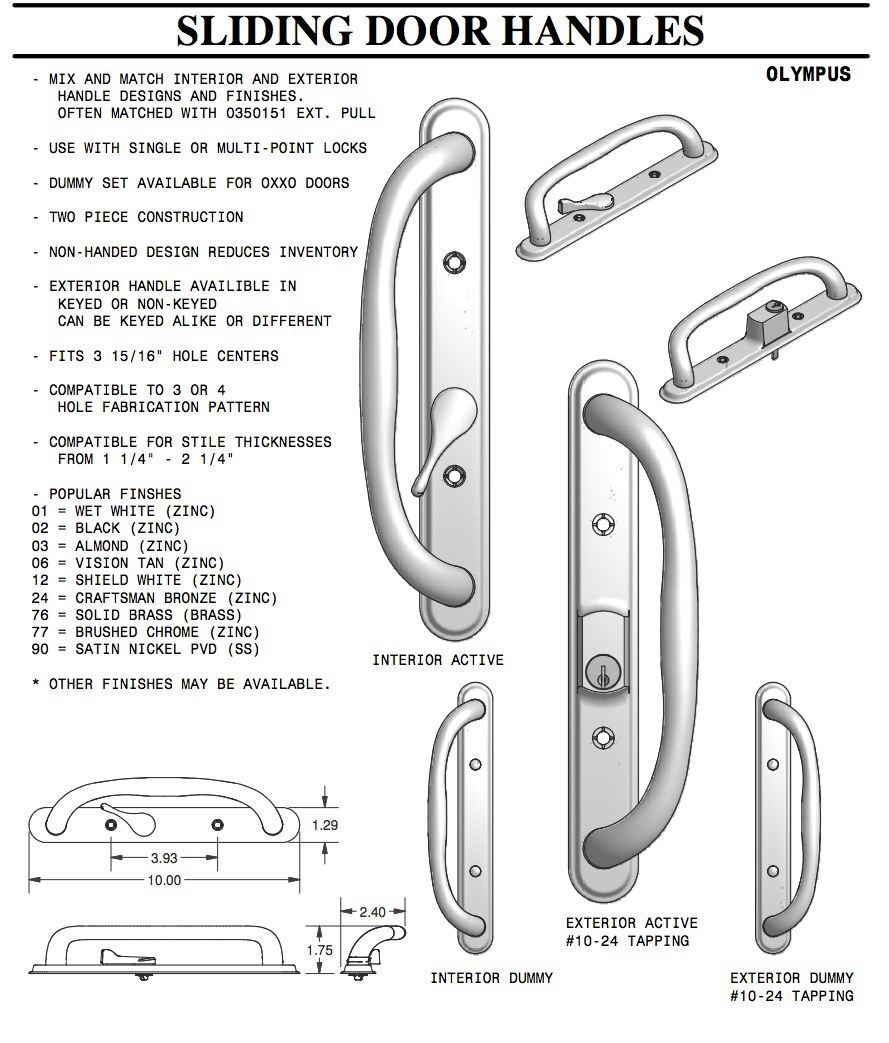 SLIDING DOOR HANDLES

OLYMPUS

- MIX AND MATCH INTERIOR AND EXTERIOR HANDLE DESIGNS AND FINISHES. OFTEN MATCHED WITH 0350151 EXT. PULL

- USE WITH SINGLE OR MULTI-POINT LOCKS

- DUMMY SET AVAILABLE FOR OXXO DOORS

- TWO PIECE CONSTRUCTION

- NON-HANDED DESIGN REDUCES INVENTORY

- EXTERIOR HANDLE AVAILIBLE IN KEYED OR NON-KEYED CAN BE KEYED ALIKE OR DIFFERENT

- FITS 3 15/16" HOLE CENTERS

- COMPATIBLE TO 3 OR 4 HOLE FABRICATION PATTERN

- COMPATIBLE FOR STILE THICKNESSES FROM 1 1/4" - 2 1/4"

- POPULAR FINSHES
01 = WET WHITE (ZINC)
02 = BLACK (ZINC)
03 = ALMOND (ZINC)
06 = VISION TAN (ZINC)
12 = SHIELD WHITE (ZINC)
24 = CRAFTSMAN BRONZE (ZINC)
76 = SOLID BRASS (BRASS)
77 = BRUSHED CHROME (ZINC)
90 = SATIN NICKEL PVD (SS)

* OTHER FINISHES MAY BE AVAILABLE.

INTERIOR ACTIVE

1.29
3.93
10.00
2.40
1.75

INTERIOR DUMMY

EXTERIOR ACTIVE
#10-24 TAPPING

EXTERIOR DUMMY
#10-24 TAPPING