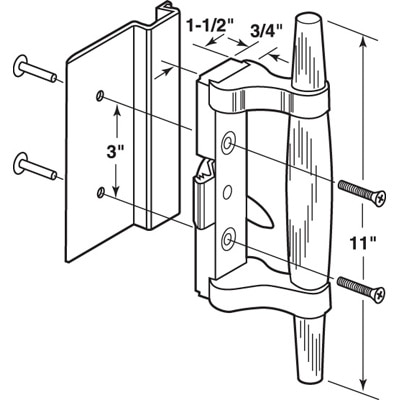 1-1/2"
3/4"
3"
11"