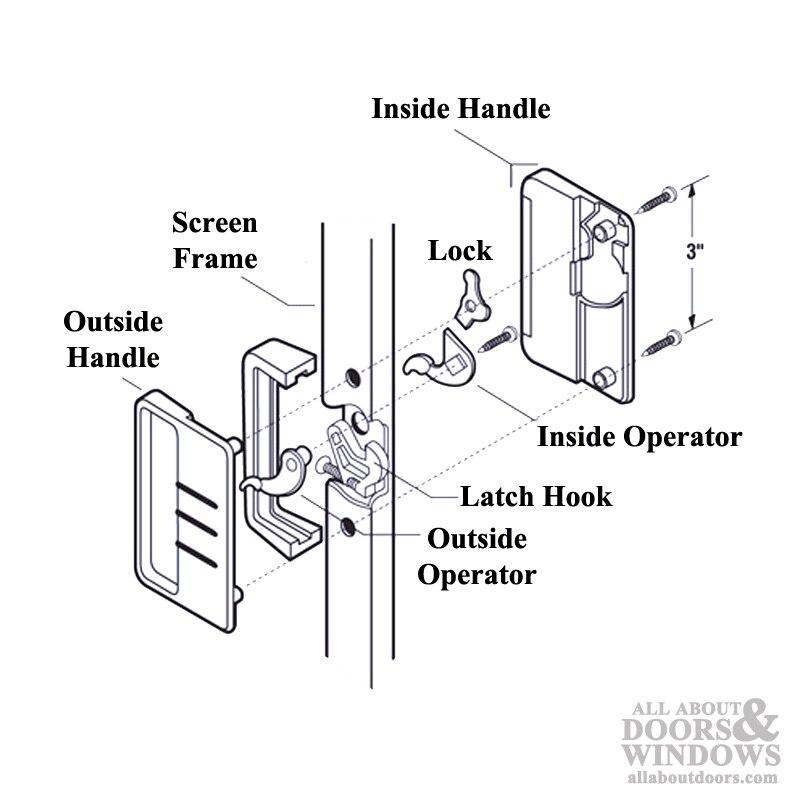 Inside Handle

Screen Frame

Lock

3"

Outside Handle

Inside Operator

Latch Hook

Outside Operator

ALL ABOUT DOORS & WINDOWS
allaboutdoors.com