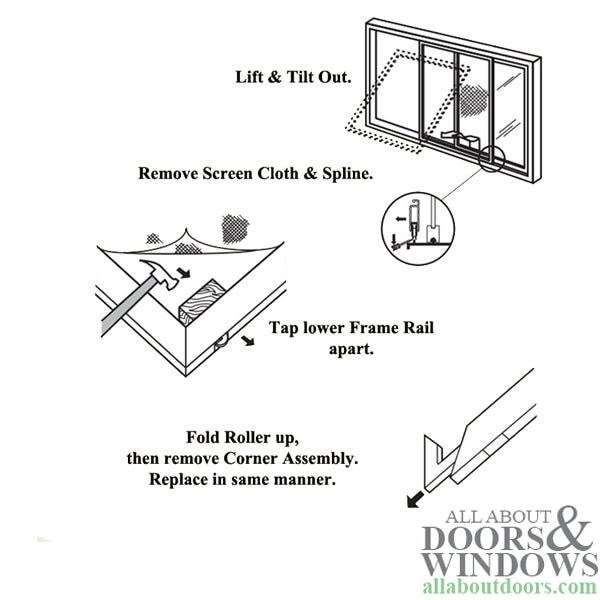 Lift & Tilt Out.

Remove Screen Cloth & Spline.

Tap lower Frame Rail apart.

Fold Roller up, then remove Corner Assembly. Replace in same manner.

ALL ABOUT DOORS & WINDOWS
allaboutdoors.com