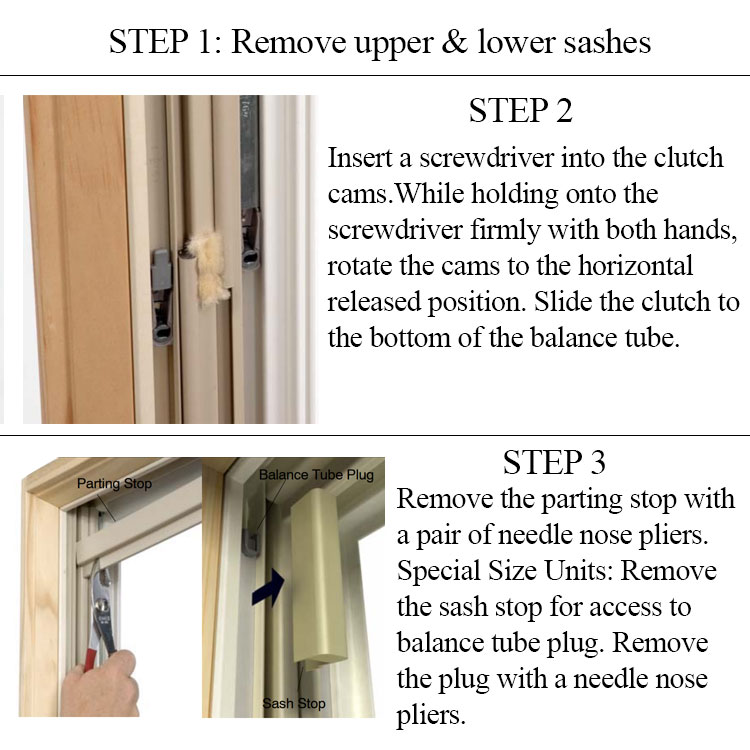 STEP 1: Remove upper & lower sashes

STEP 2

Insert a screwdriver into the clutch cams.While holding onto the screwdriver firmly with both hands, rotate the cams to the horizontal released position. Slide the clutch to the bottom of the balance tube.

Parting Stop

Balance Tube Plug

Sash Stop

STEP 3

Remove the parting stop with a pair of needle nose pliers. Special Size Units: Remove the sash stop for access to balance tube plug. Remove the plug with a needle nose pliers.