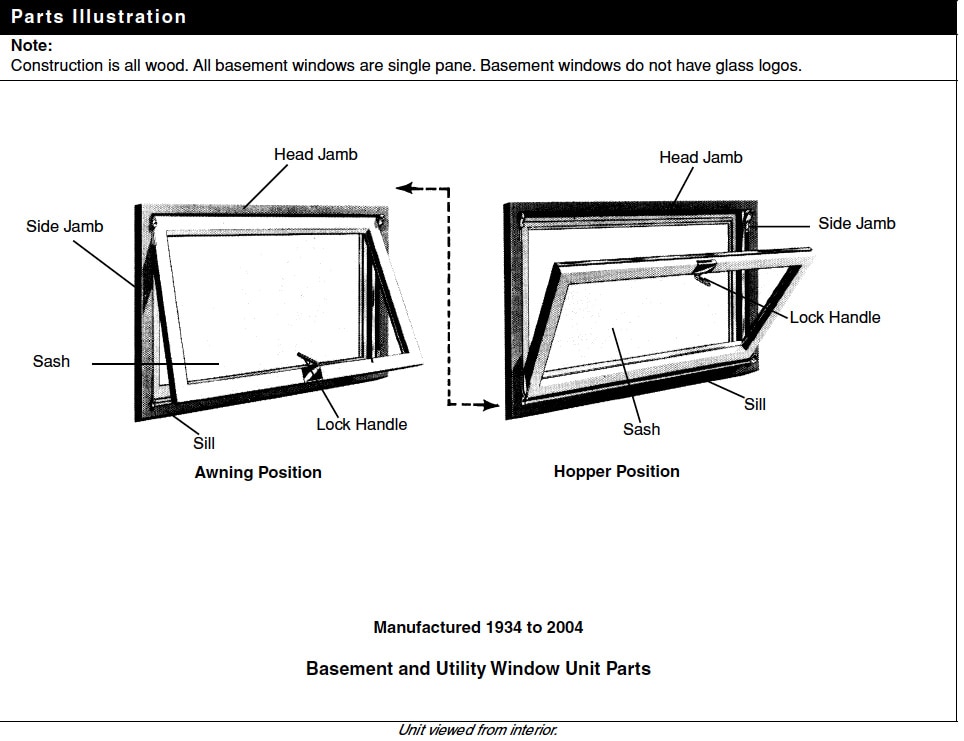 Parts Illustration

Note:
Construction is all wood. All basement windows are single pane. Basement windows do not have glass logos.

Head Jamb
Side Jamb
Sash
Sill
Lock Handle
Awning Position

Head Jamb
Side Jamb
Lock Handle
Sill
Sash
Hopper Position

Manufactured 1934 to 2004

Basement and Utility Window Unit Parts

Unit viewed from interior.