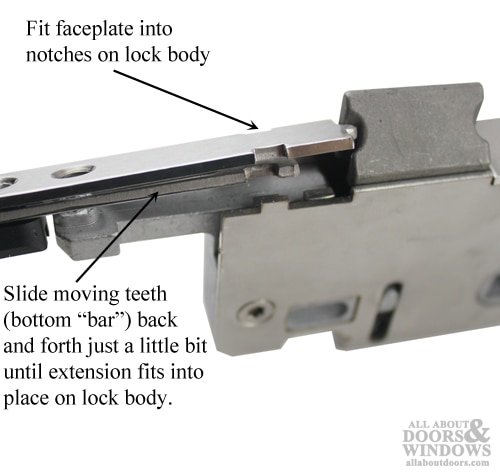 Fit faceplate into notches on lock body

Slide moving teeth (bottom “bar”) back and forth just a little bit until extension fits into place on lock body.

ALL ABOUT DOORS & WINDOWS
allaboutdoors.com