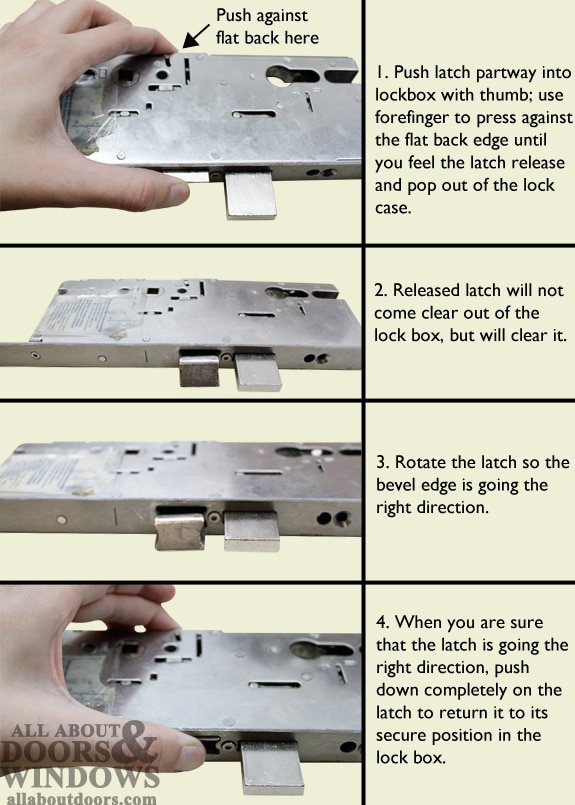 Push against flat back here

1. Push latch partway into lockbox with thumb; use forefinger to press against the flat back edge until you feel the latch release and pop out of the lock case.

2. Released latch will not come clear out of the lock box, but will clear it.

3. Rotate the latch so the bevel edge is going the right direction.

4. When you are sure that the latch is going the right direction, push down completely on the latch to return it to its secure position in the lock box.

ALL ABOUT DOORS & WINDOWS
allaboutdoors.com